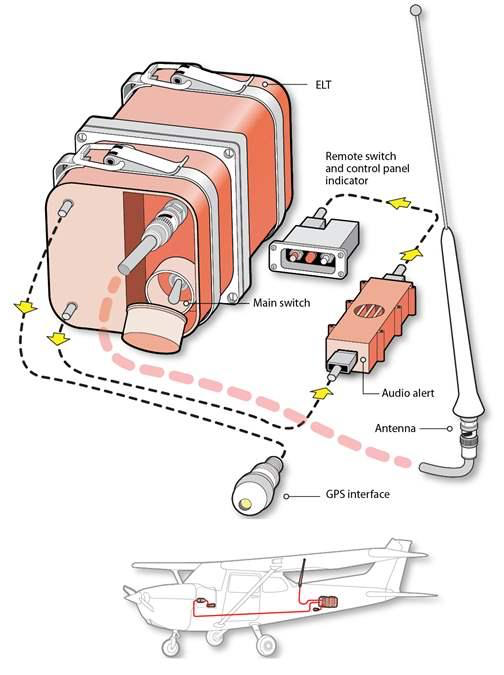 ELT

Remote switch and control panel indicator

Main switch

Audio alert

Antenna

GPS interface